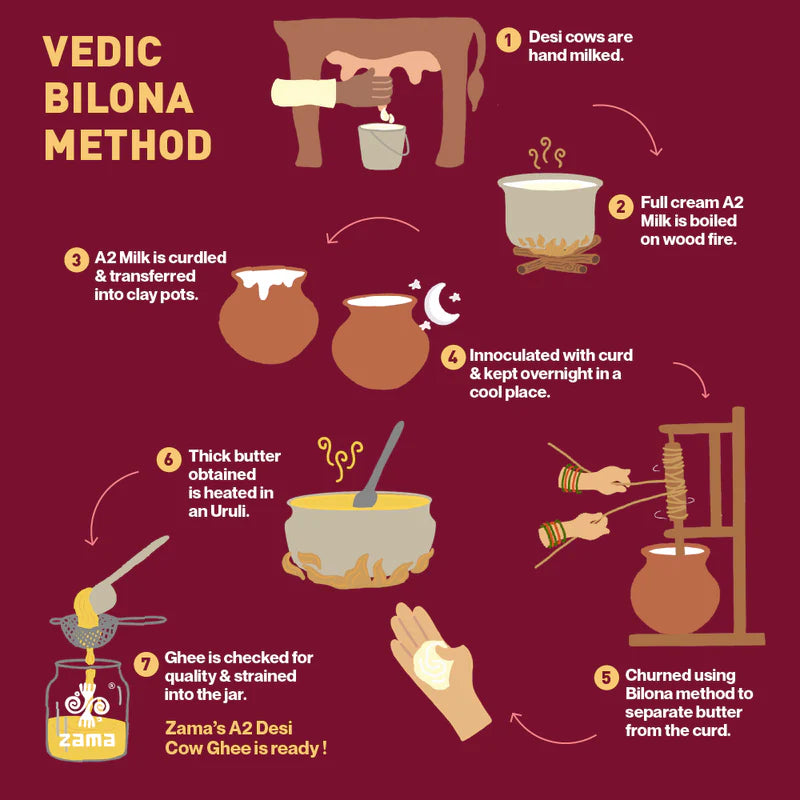 VEDIC BILONA METHOD

1 Desi cows are hand milked.

2 Full cream A2 Milk is boiled on wood fire.

3 A2 Milk is curdled & transferred into clay pots.

4 Innoculated with curd & kept overnight in a cool place.

5 Churned using Bilona method to separate butter from the curd.

6 Thick butter obtained is heated in an Uruli.

7 Ghee is checked for quality & strained into the jar.

Zama's A2 Desi Cow Ghee is ready !

zama